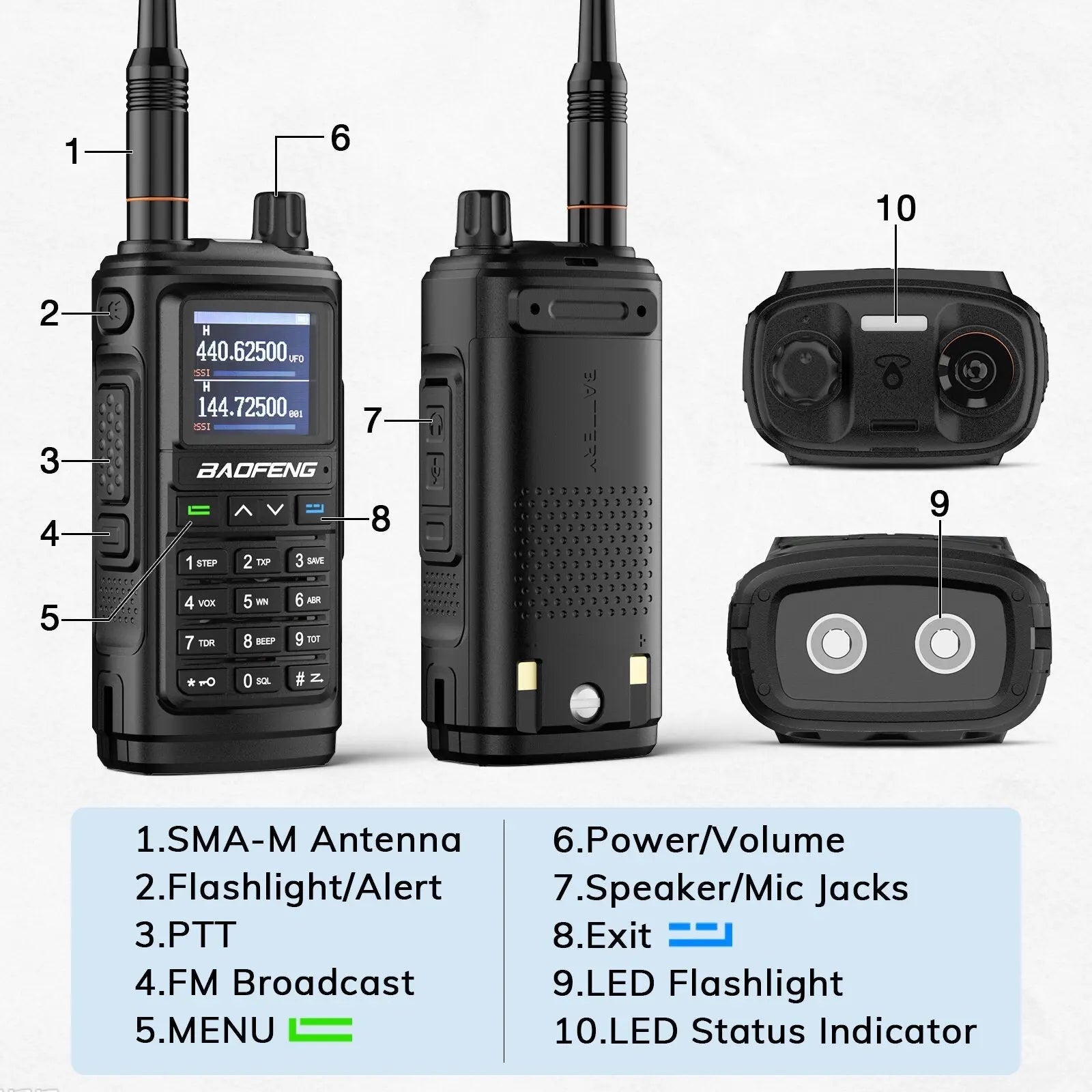 1
6
2
H
440.62500 VFO
RSSI
H
144.72500 001
RSSI
3
BAOFENG
4
8
5
1 STEP
2 TXP
3 SAVE
4 VOX
5 WN
6 ABR
7 TDR
8 BEEP
9 TOT
*
0 SQL
#
7
BATTERY
10
9

1.SMA-M Antenna
2.Flashlight/Alert
3.PTT
4.FM Broadcast
5.MENU

6.Power/Volume
7.Speaker/Mic Jacks
8.Exit
9.LED Flashlight
10.LED Status Indicator